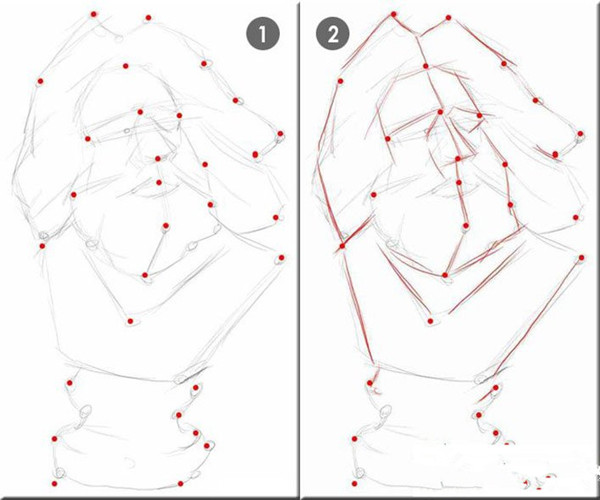 1

2